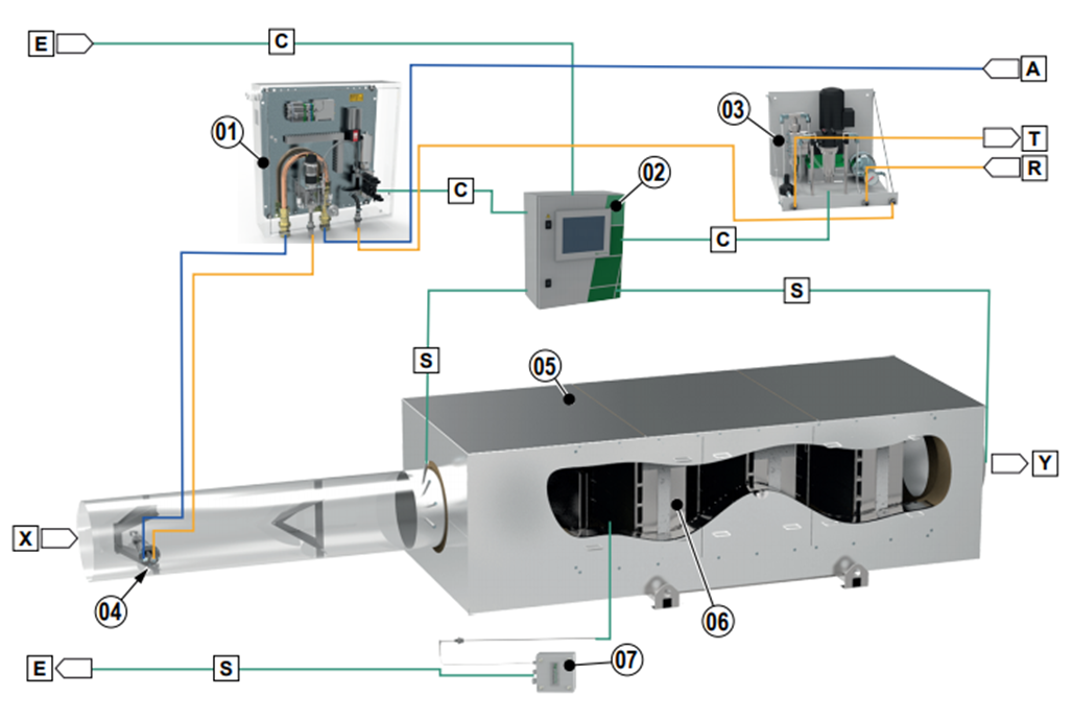 E
C
A
01
03
T
R
C
02
C
S
S
05
Y
X
04
06
E
S
07